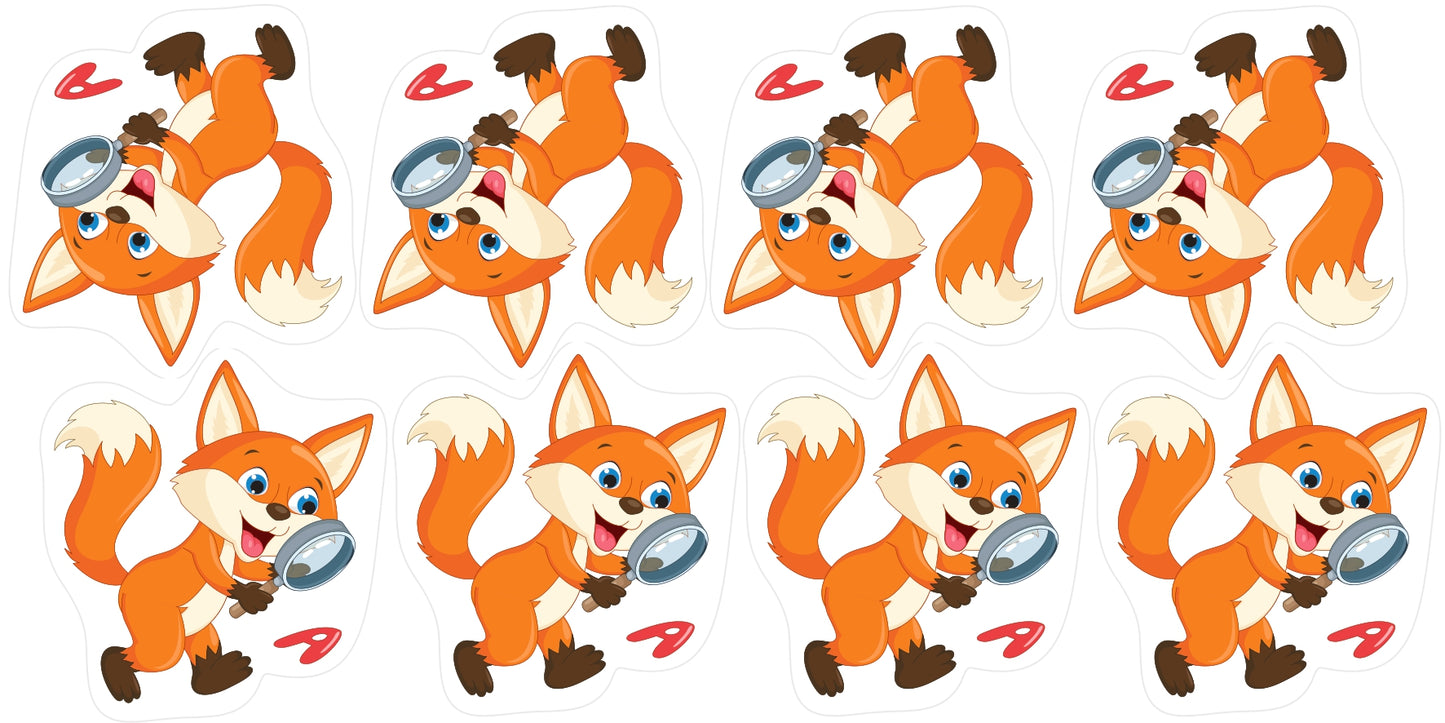 A A A A
A A A A